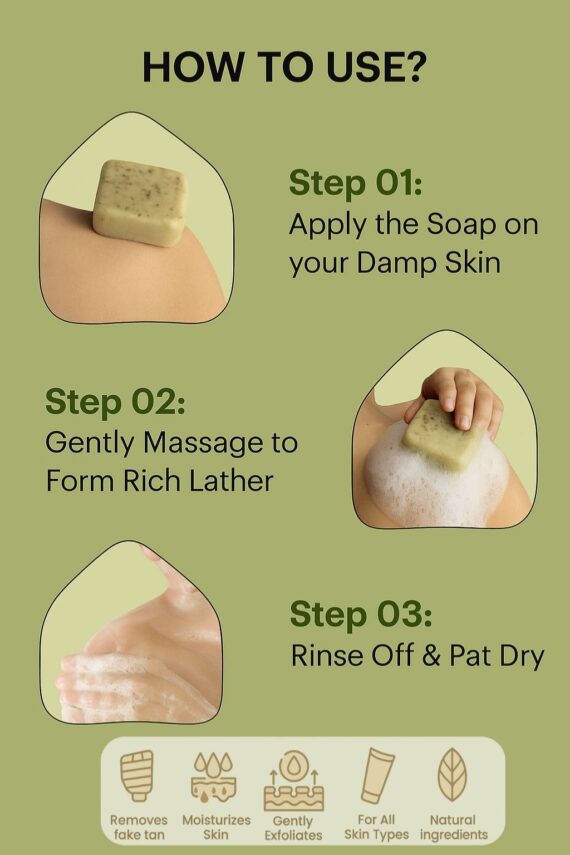 HOW TO USE?

Step 01:
Apply the Soap on your Damp Skin

Step 02:
Gently Massage to Form Rich Lather

Step 03:
Rinse Off & Pat Dry

Removes fake tan

Moisturizes Skin

Gently Exfoliates

For All Skin Types

Natural ingredients