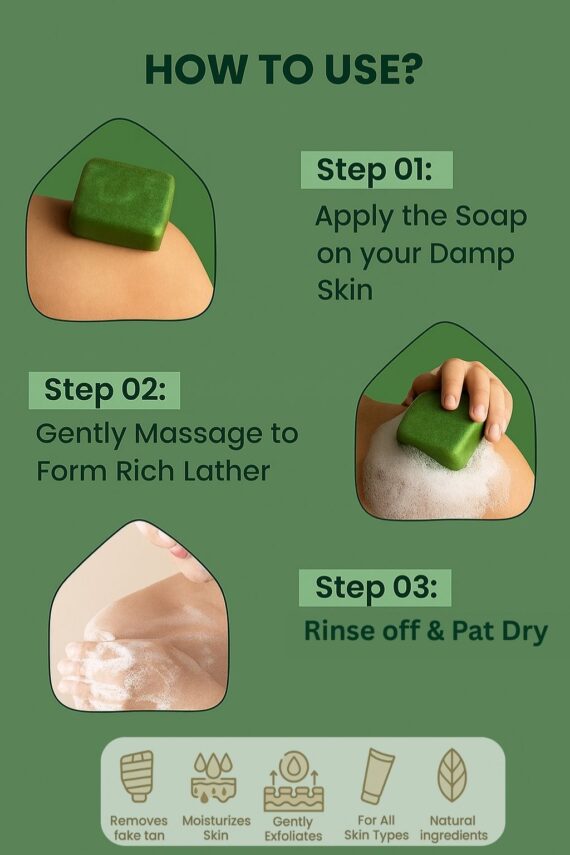 HOW TO USE?

Step 01:
Apply the Soap on your Damp Skin

Step 02:
Gently Massage to Form Rich Lather

Step 03:
Rinse off & Pat Dry

Removes fake tan
Moisturizes Skin
Gently Exfoliates
For All Skin Types
Natural ingredients