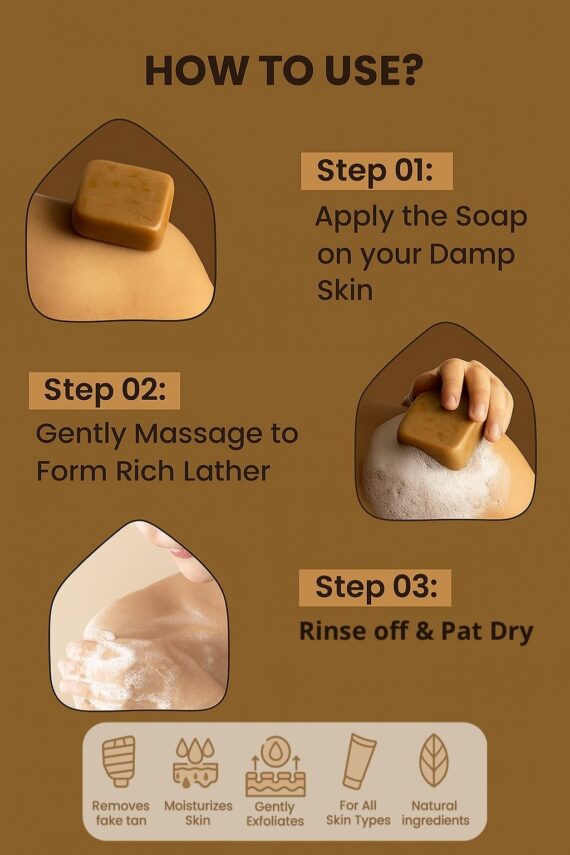 HOW TO USE?

Step 01:
Apply the Soap on your Damp Skin

Step 02:
Gently Massage to Form Rich Lather

Step 03:
Rinse off & Pat Dry

Removes fake tan
Moisturizes Skin
Gently Exfoliates
For All Skin Types
Natural ingredients